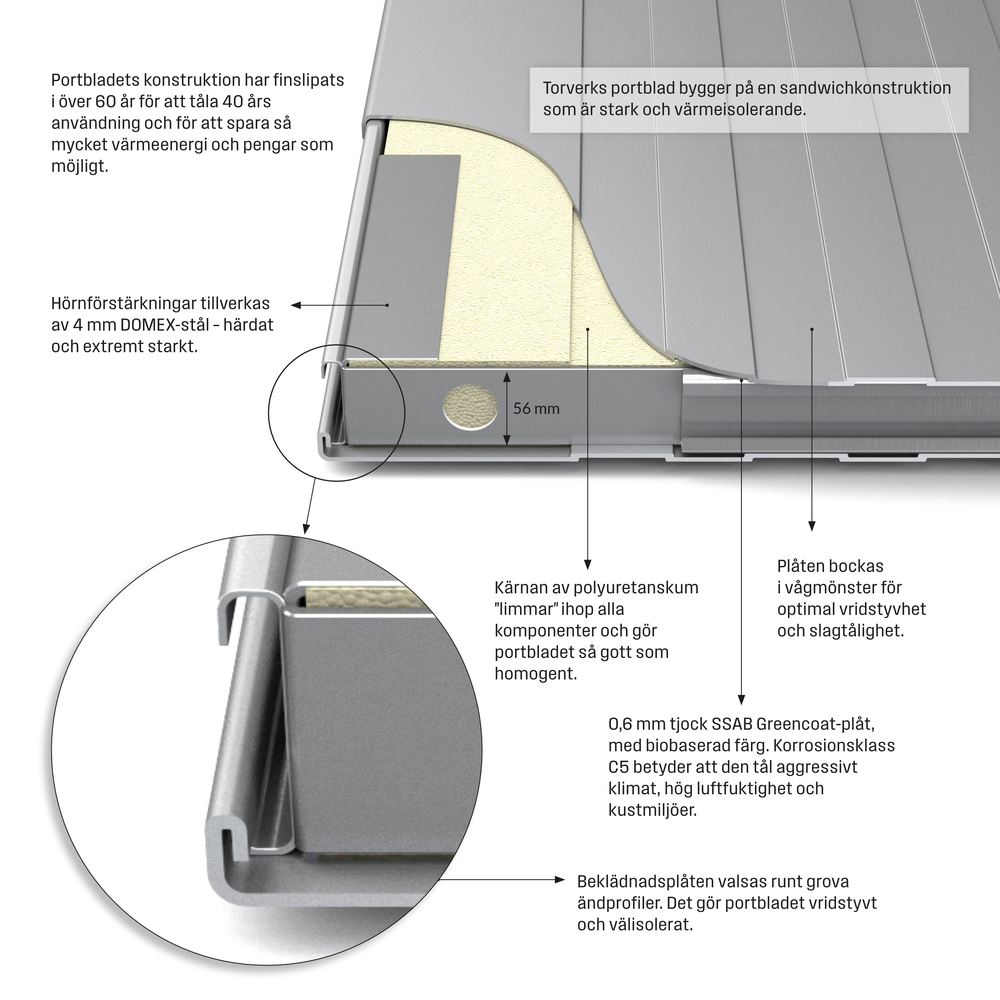 Portbladets konstruktion har finslipats i över 60 år för att tåla 40 års användning och för att spara så mycket värmeenergi och pengar som möjligt.

Torverks portblad bygger på en sandwichkonstruktion som är stark och värmeisolerande.

Hörnförstärkningar tillverkas av 4 mm DOMEX-stål - härdat och extremt starkt.

56 mm

Kärnan av polyuretanskum "limmar" ihop alla komponenter och gör portbladet så gott som homogent.

Plåten bockas i vågmönster för optimal vridstyvhet och slagtålighet.

0,6 mm tjock SSAB Greencoat-plåt, med biobaserad färg. Korrosionsklass C5 betyder att den tål aggressivt klimat, hög luftfuktighet och kustmiljöer.

Beklädnadsplåten valsas runt grova ändprofiler. Det gör portbladet vridstyvt och välisolerat.